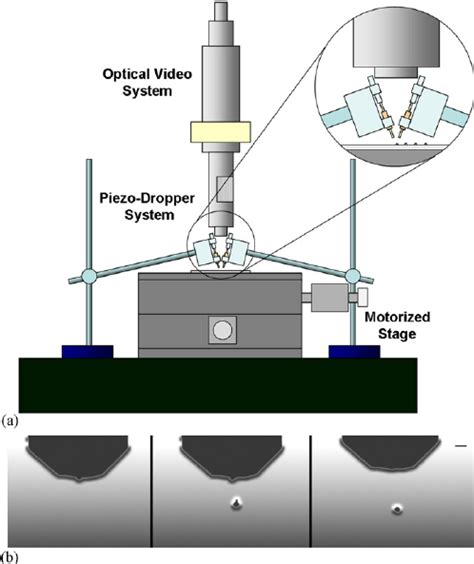 Optical Video System

Piezo-Dropper System

Motorized Stage

(a)

(b)