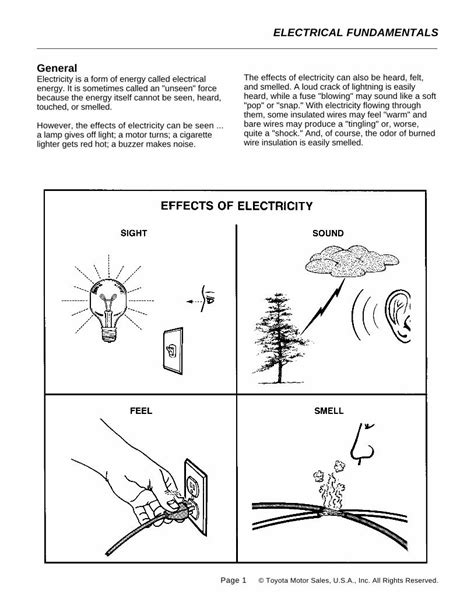 ELECTRICAL FUNDAMENTALS

General
Electricity is a form of energy called electrical energy. It is sometimes called an "unseen" force because the energy itself cannot be seen, heard, touched, or smelled.

However, the effects of electricity can be seen ... a lamp gives off light; a motor turns; a cigarette lighter gets red hot; a buzzer makes noise.

The effects of electricity can also be heard, felt, and smelled. A loud crack of lightning is easily heard, while a fuse "blowing" may sound like a soft "pop" or "snap." With electricity flowing through them, some insulated wires may feel "warm" and bare wires may produce a "tingling" or, worse, quite a "shock." And, of course, the odor of burned wire insulation is easily smelled.

EFFECTS OF ELECTRICITY

SIGHT

SOUND

FEEL

SMELL

Page 1 © Toyota Motor Sales, U.S.A., Inc. All Rights Reserved.