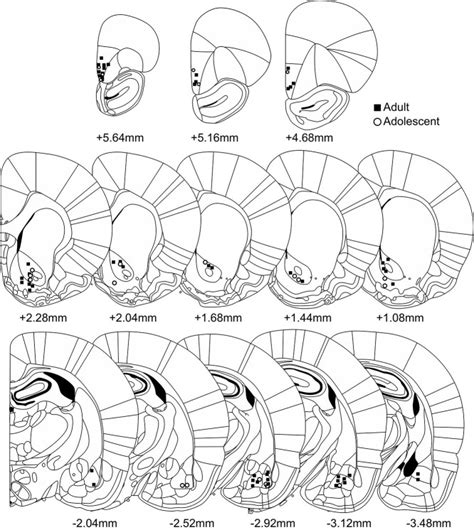 ■ Adult
○ Adolescent

+5.64mm
+5.16mm
+4.68mm

+2.28mm
+2.04mm
+1.68mm
+1.44mm
+1.08mm

-2.04mm
-2.52mm
-2.92mm
-3.12mm
-3.48mm