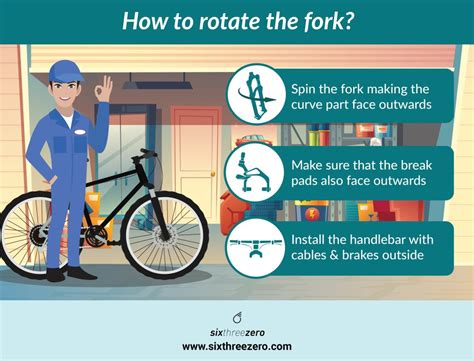 How to rotate the fork?

Spin the fork making the curve part face outwards

Make sure that the break pads also face outwards

Install the handlebar with cables & brakes outside

sixthreezero
www.sixthreezero.com