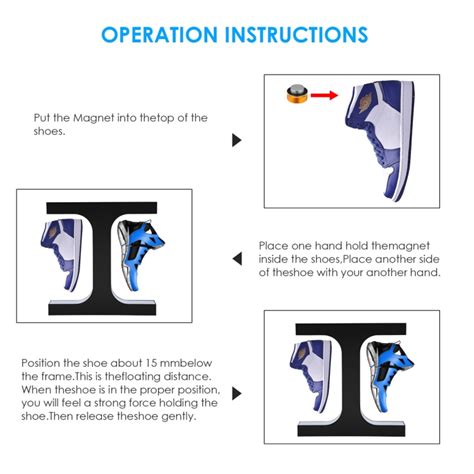 OPERATION INSTRUCTIONS

Put the Magnet into thetop of the shoes.

Place one hand hold themagnet inside the shoes,Place another side of theshoe with your another hand.

Position the shoe about 15 mmbelow the frame.This is thefloating distance. When theshoe is in the proper position, you will feel a strong force holding the shoe.Then release theshoe gently.