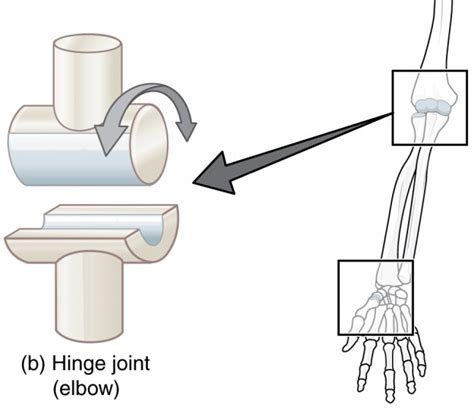 (b) Hinge joint
(elbow)