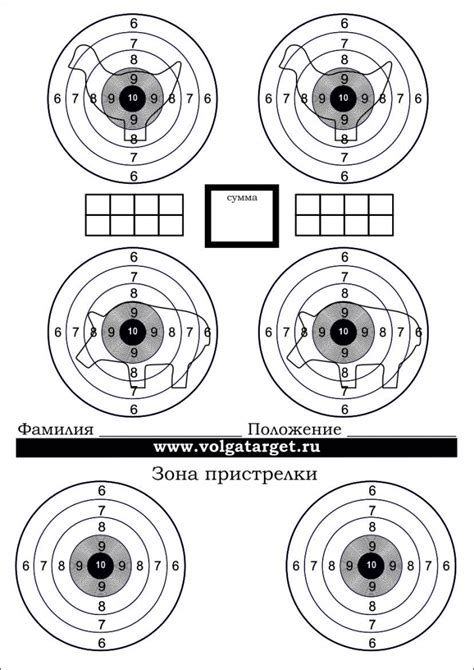 6
7
8
9
6 7 8 9 10 9 8 7 6
9
8
7
6

6
7
8
9
6 7 8 9 10 9 8 7 6
9
8
7
6

сумма

6
7
8
9
6 7 8 9 10 9 8 7 6
9
8
7
6

6
7
8
9
6 7 8 9 10 9 8 7 6
9
8
7
6

Фамилия ________________ Положение ____________

www.volgatarget.ru

Зона пристрелки

6
7
8
9
6 7 8 9 10 9 8 7 6
9
8
7
6

6
7
8
9
6 7 8 9 10 9 8 7 6
9
8
7
6