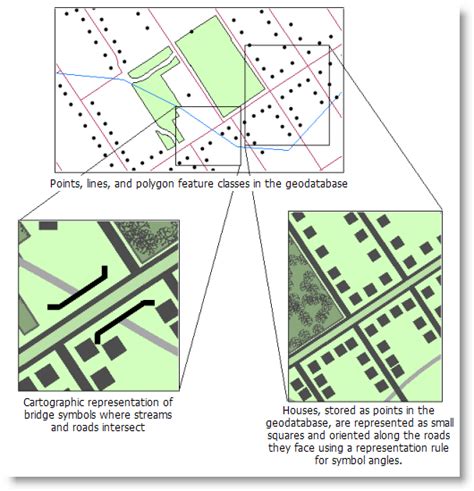 Points, lines, and polygon feature classes in the geodatabase

Cartographic representation of bridge symbols where streams and roads intersect

Houses, stored as points in the geodatabase, are represented as small squares and oriented along the roads they face using a representation rule for symbol angles.