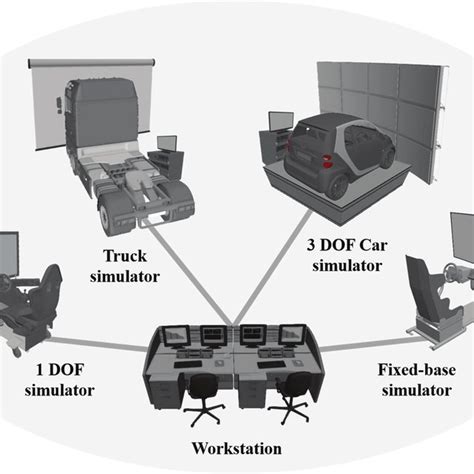 Truck simulator

3 DOF Car simulator

1 DOF simulator

Fixed-base simulator

Workstation