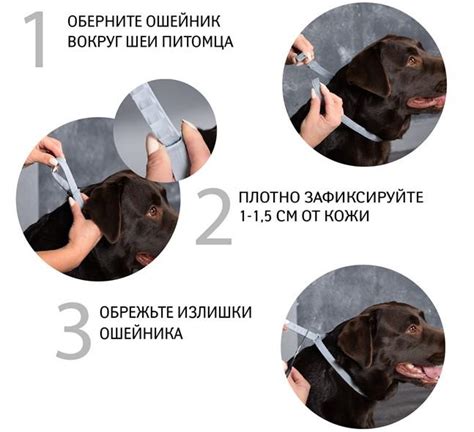 1 ОБЕРНИТЕ ОШЕЙНИК ВОКРУГ ШЕИ ПИТОМЦА

2 ПЛОТНО ЗАФИКСИРУЙТЕ 1-1,5 СМ ОТ КОЖИ

3 ОБРЕЖЬТЕ ИЗЛИШКИ ОШЕЙНИКА