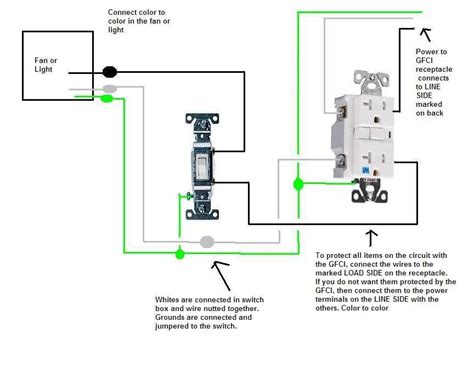 Connect color to color in the fan or light

Fan or Light

Power to GFCI receptacle connects to LINE SIDE marked on back

To protect all items on the circuit with the GFCI, connect the wires to the marked LOAD SIDE on the receptacle. If you do not want them protected by the GFCI, then connect them to the power terminals on the LINE SIDE with the others. Color to color

Whites are connected in switch box and wire nutted together. Grounds are connected and jumpered to the switch.