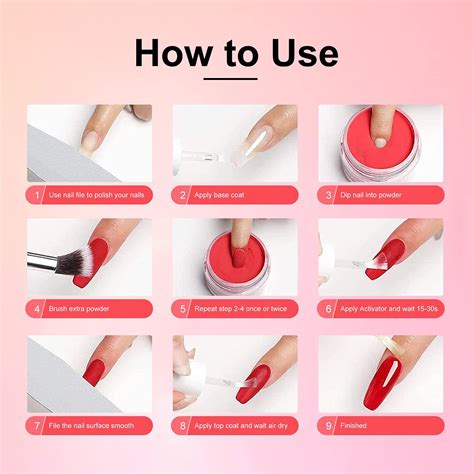 How to Use

1 Use nail file to polish your nails

2 Apply base coat

3 Dip nail into powder

4 Brush extra powder

5 Repeat step 2-4 once or twice

6 Apply Activator and wait 15-30s

7 File the nail surface smooth

8 Apply top coat and wait air dry

9 Finished