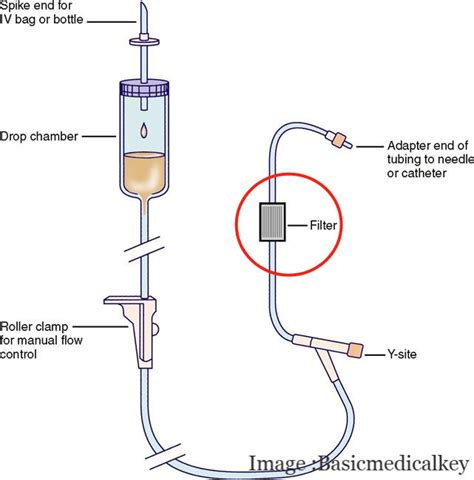 Spike end for IV bag or bottle

Drop chamber

Adapter end of tubing to needle or catheter

Filter

Roller clamp for manual flow control

Y-site

Image :Basicmedicalkey