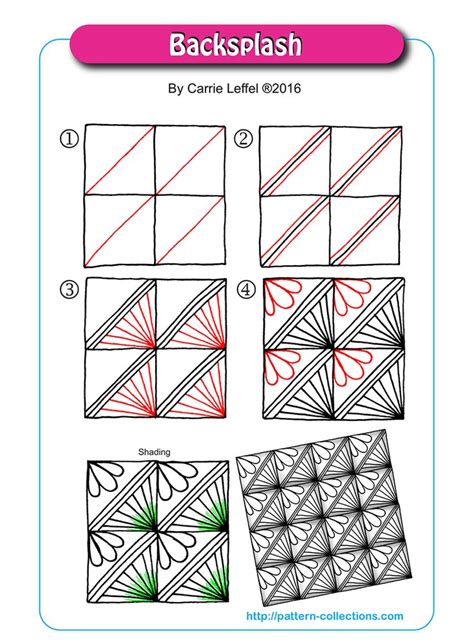 Backsplash

By Carrie Leffel ®2016

①

②

③

④

Shading

http://pattern-collections.com