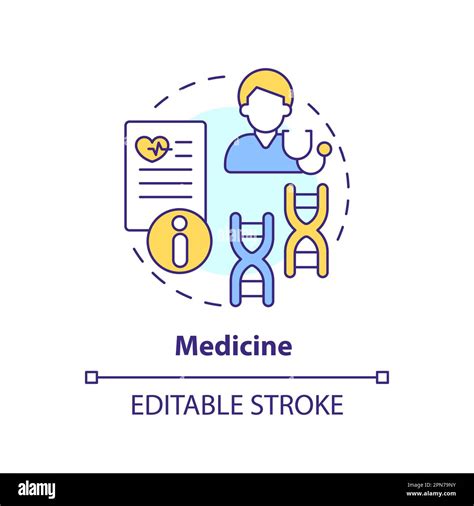 Medicine

EDITABLE STROKE

alamy

Image ID: 2PN79NY
www.alamy.com