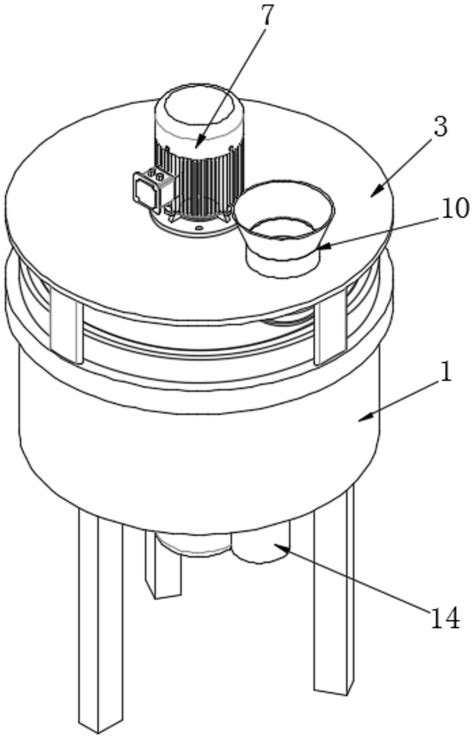 7
3
10
1
14