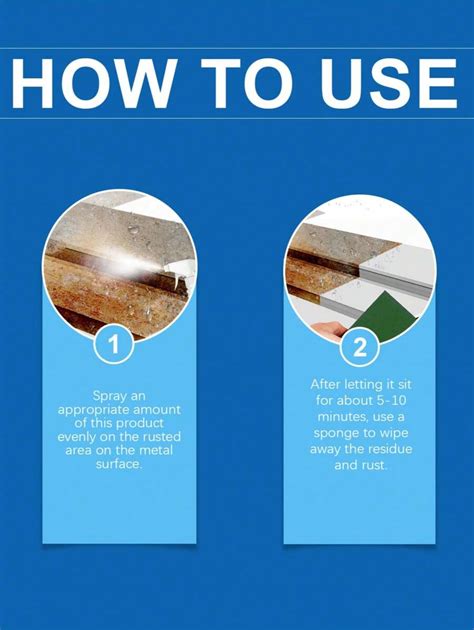 HOW TO USE

1

Spray an appropriate amount of this product evenly on the rusted area on the metal surface.

2

After letting it sit for about 5-10 minutes, use a sponge to wipe away the residue and rust.