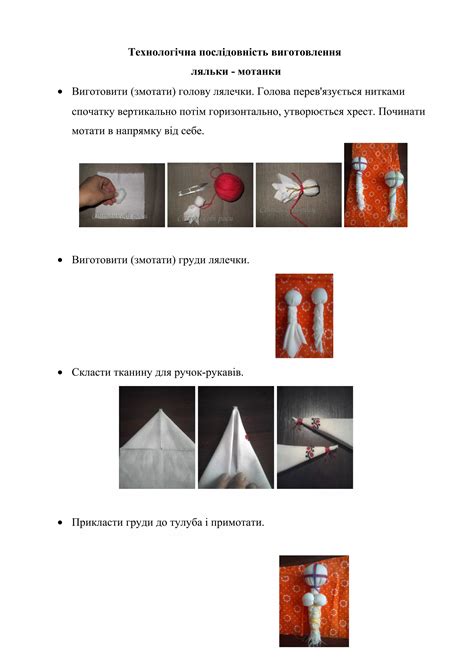 Технологічна послідовність виготовлення
ляльки - мотанки

• Виготовити (змотати) голову лялечки. Голова перев'язується нитками спочатку вертикально потім горизонтально, утворюється хрест. Починати мотати в напрямку від себе.

• Виготовити (змотати) груди лялечки.

• Скласти тканину для ручок-рукавів.

• Прикласти груди до тулуба і примотати.