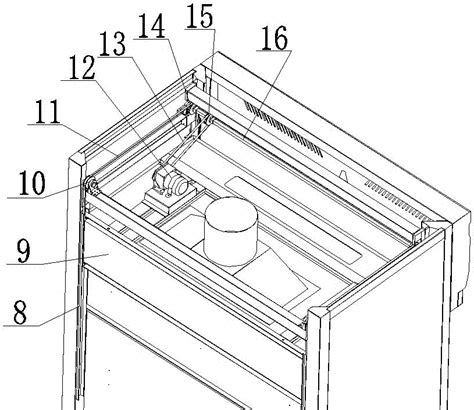 15
14
16
13
12
11
10
9
8