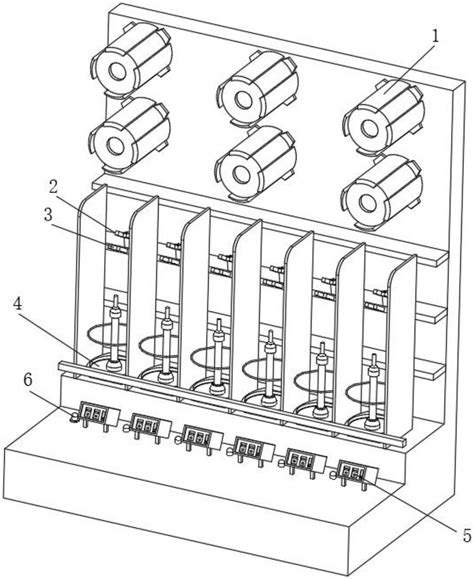 1
2
3
4
6
5