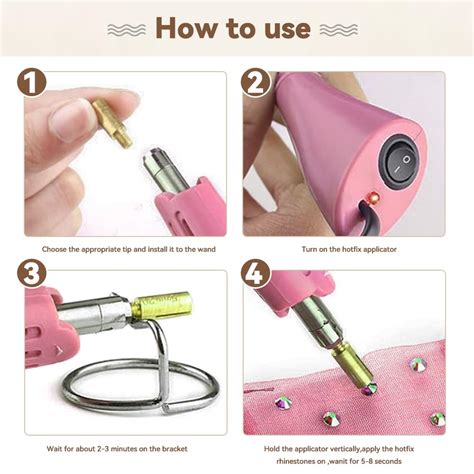 How to use

1

Choose the appropriate tip and install it to the wand

2

Turn on the hotfix applicator

3

Wait for about 2-3 minutes on the bracket

4

Hold the applicator vertically,apply the hotfix rhinestones on ,wanit for 5-8 seconds