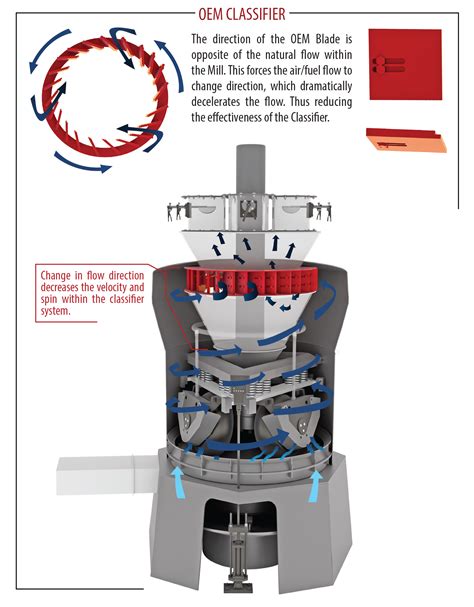 OEM CLASSIFIER

The direction of the OEM Blade is opposite of the natural flow within the Mill. This forces the air/fuel flow to change direction, which dramatically decelerates the flow. Thus reducing the effectiveness of the Classifier.

Change in flow direction decreases the velocity and spin within the classifier system.