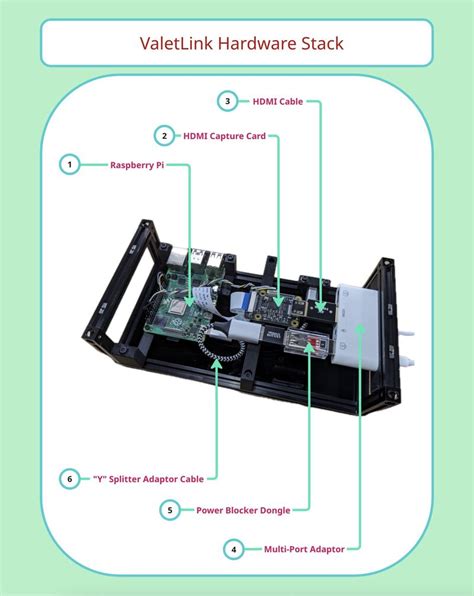 ValetLink Hardware Stack

3 HDMI Cable

2 HDMI Capture Card

1 Raspberry Pi

6 "Y" Splitter Adaptor Cable

5 Power Blocker Dongle

4 Multi-Port Adaptor