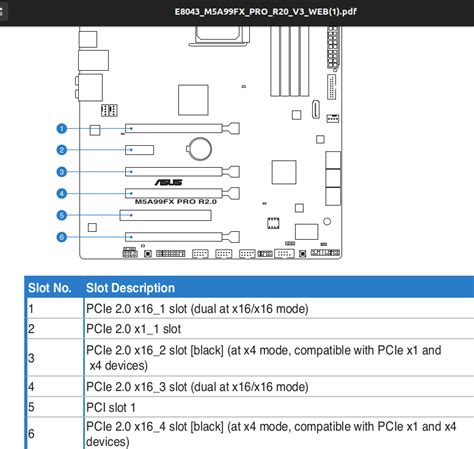 E8043_M5A99FX_PRO_R20_V3_WEB(1).pdf

1
2
3
4
5
6

ASUS
M5A99FX PRO R2.0

| Slot No. | Slot Description |
|---|---|
| 1 | PCIe 2.0 x16_1 slot (dual at x16/x16 mode) |
| 2 | PCIe 2.0 x1_1 slot |
| 3 | PCIe 2.0 x16_2 slot [black] (at x4 mode, compatible with PCIe x1 and x4 devices) |
| 4 | PCIe 2.0 x16_3 slot (dual at x16/x16 mode) |
| 5 | PCI slot 1 |
| 6 | PCIe 2.0 x16_4 slot [black] (at x4 mode, compatible with PCIe x1 and x4 devices) |