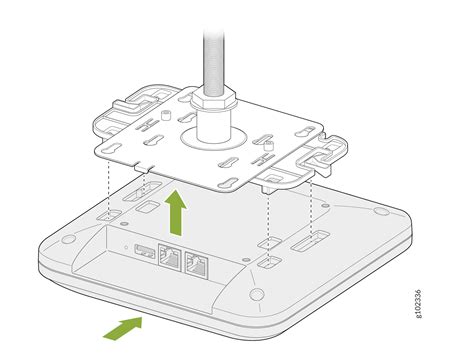 g102336