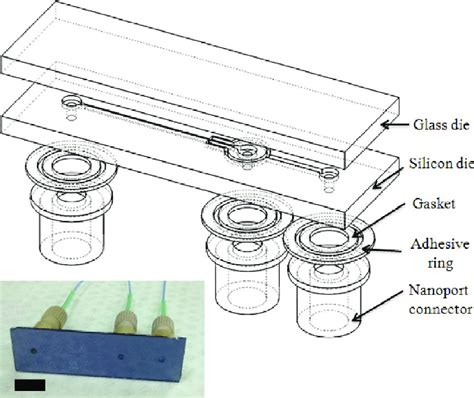 Glass die

Silicon die

Gasket

Adhesive ring

Nanoport connector