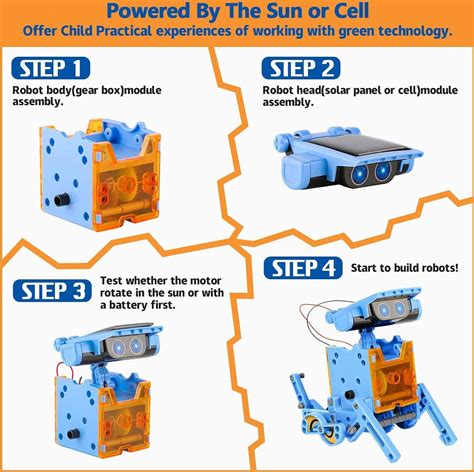 Powered By The Sun or Cell
Offer Child Practical experiences of working with green technology.

STEP 1
Robot body(gear box)module assembly.

STEP 2
Robot head(solar panel or cell)module assembly.

STEP 3
Test whether the motor rotate in the sun or with a battery first.

STEP 4
Start to build robots!