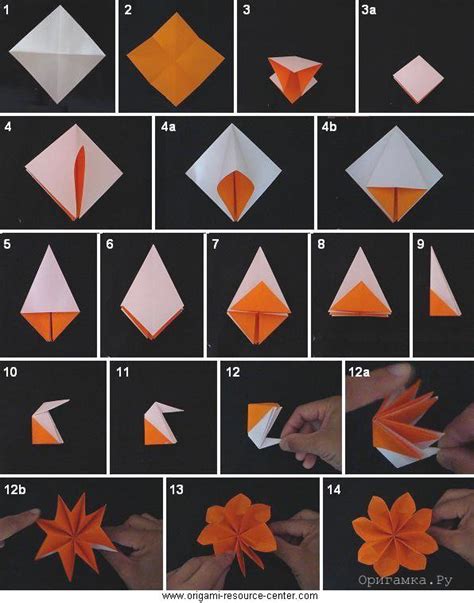 1
2
3
3a
4
4a
4b
5
6
7
8
9
10
11
12
12a
12b
13
14
Оригамка.Ру
www.origami-resource-center.com