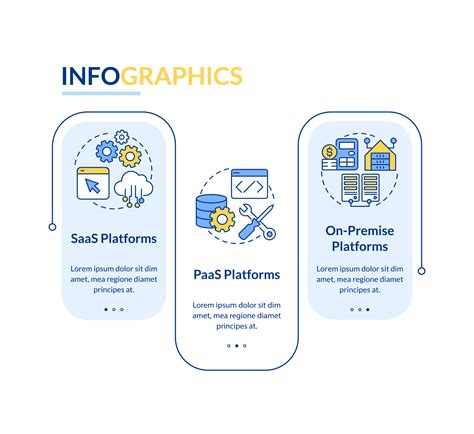 INFOGRAPHICS

SaaS Platforms

Lorem ipsum dolor sit dim amet, mea regione diamet principes at.

PaaS Platforms

Lorem ipsum dolor sit dim amet, mea regione diamet principes at.

On-Premise Platforms

Lorem ipsum dolor sit dim amet, mea regione diamet principes at.