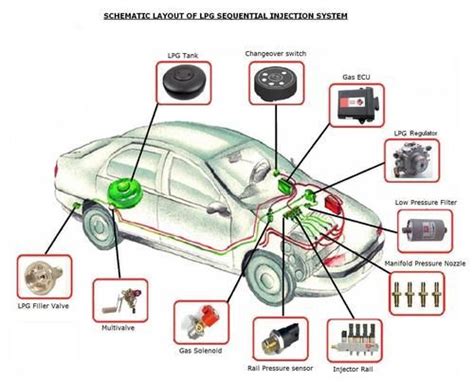 SCHEMATIC LAYOUT OF LPG SEQUENTIAL INJECTION SYSTEM

LPG Tank

Changeover switch

Gas ECU

LPG Regulator

Low Pressure Filter

Manifold Pressure Nozzle

LPG Filler Valve

Multivalve

Gas Solenoid

Rail Pressure sensor

Injector Rail