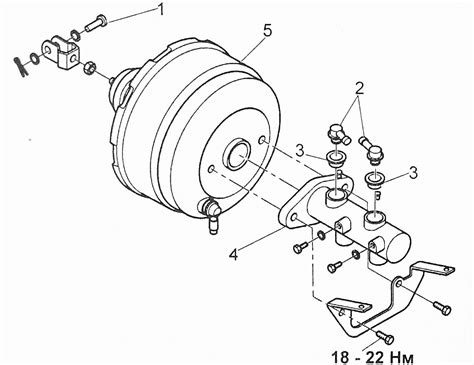 1
5
2
3
3
4
18 - 22 Нм