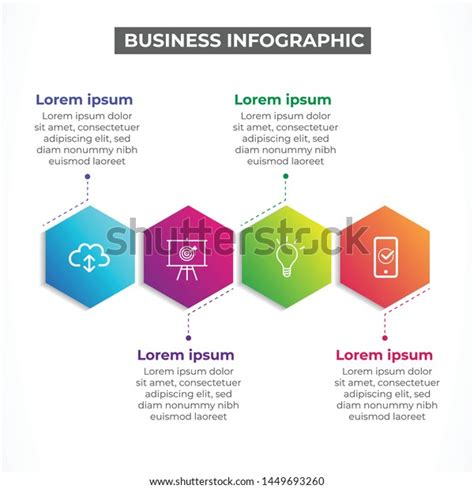 BUSINESS INFOGRAPHIC

Lorem ipsum
Lorem ipsum dolor sit amet, consectetuer adipiscing elit, sed diam nonummy nibh euismod laoreet

Lorem ipsum
Lorem ipsum dolor sit amet, consectetuer adipiscing elit, sed diam nonummy nibh euismod laoreet

shutterstock

Lorem ipsum
Lorem ipsum dolor sit amet, consectetuer adipiscing elit, sed diam nonummy nibh euismod laoreet

Lorem ipsum
Lorem ipsum dolor sit amet, consectetuer adipiscing elit, sed diam nonummy nibh euismod laoreet

www.shutterstock.com · 1449693260