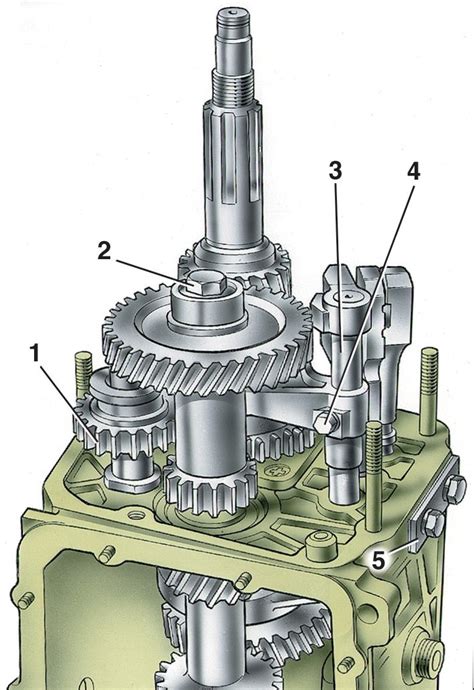 3
4
2
1
5