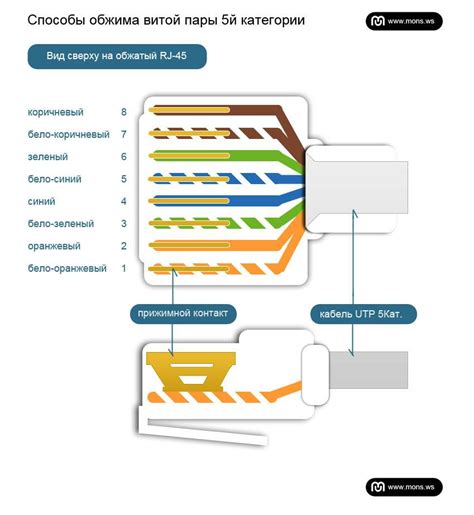 Способы обжима витой пары 5й категории

www.mons.ws

Вид сверху на обжатый RJ-45

коричневый 8
бело-коричневый 7
зеленый 6
бело-синий 5
синий 4
бело-зеленый 3
оранжевый 2
бело-оранжевый 1

прижимной контакт

кабель UTP 5Кат.

www.mons.ws