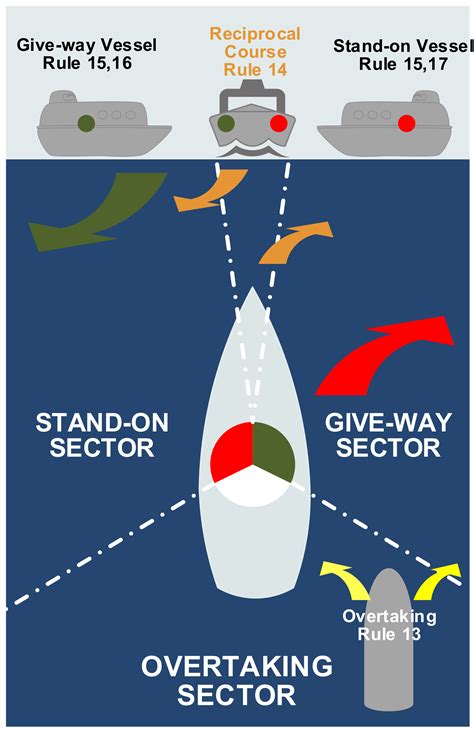 Give-way Vessel
Rule 15,16

Reciprocal
Course
Rule 14

Stand-on Vessel
Rule 15,17

STAND-ON
SECTOR

GIVE-WAY
SECTOR

Overtaking
Rule 13

OVERTAKING
SECTOR