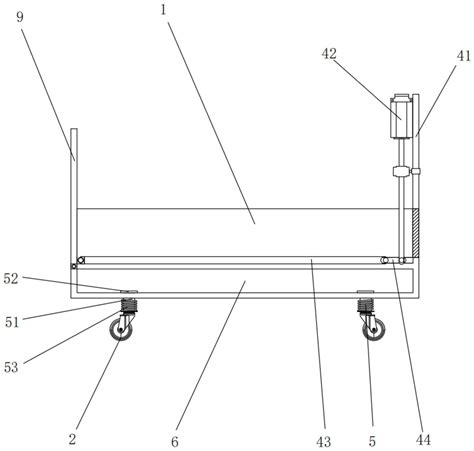 9
1
42
41
52
51
53
2
6
43
5
44