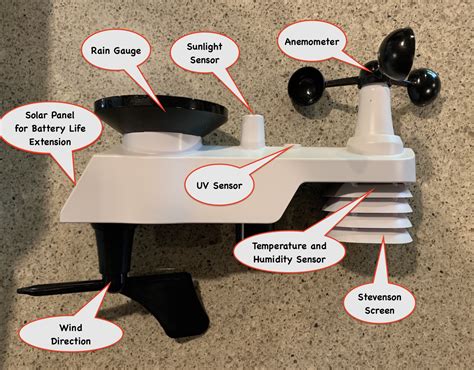 Rain Gauge

Sunlight Sensor

Anemometer

Solar Panel for Battery Life Extension

UV Sensor

Temperature and Humidity Sensor

Stevenson Screen

Wind Direction