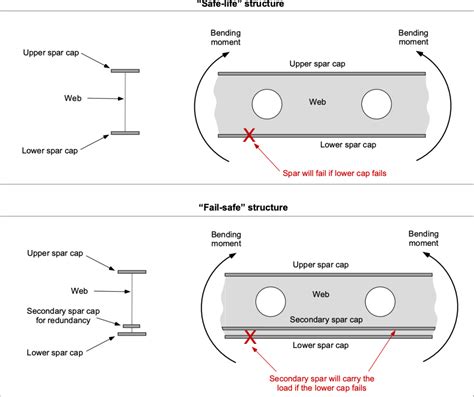 "Safe-life" structure

Upper spar cap

Web

Lower spar cap

Bending moment

Bending moment

Upper spar cap

Web

Lower spar cap

Spar will fail if lower cap fails

"Fail-safe" structure

Upper spar cap

Web

Secondary spar cap for redundancy

Lower spar cap

Bending moment

Bending moment

Upper spar cap

Web

Secondary spar cap

Lower spar cap

Secondary spar will carry the load if the lower cap fails