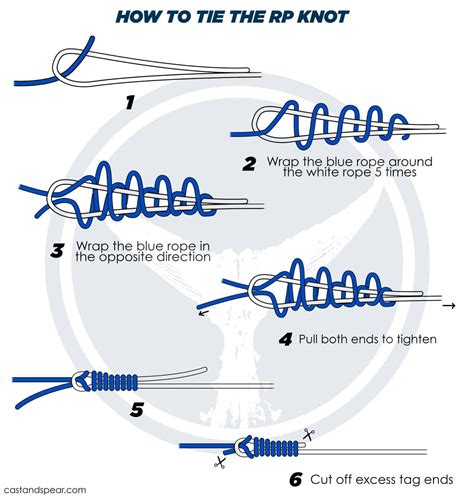 HOW TO TIE THE RP KNOT

1

2 Wrap the blue rope around the white rope 5 times

3 Wrap the blue rope in the opposite direction

4 Pull both ends to tighten

5

6 Cut off excess tag ends

castandspear.com