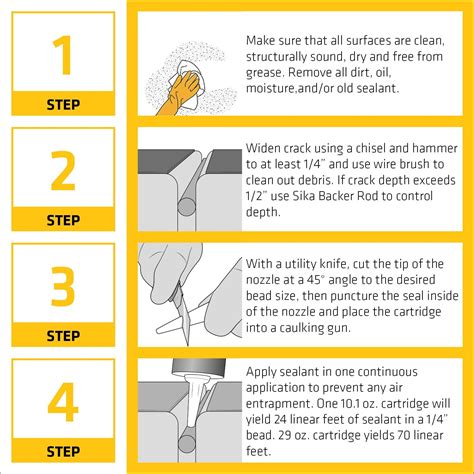 1
STEP

Make sure that all surfaces are clean, structurally sound, dry and free from grease. Remove all dirt, oil, moisture,and/or old sealant.

2
STEP

Widen crack using a chisel and hammer to at least 1/4" and use wire brush to clean out debris. If crack depth exceeds 1/2" use Sika Backer Rod to control depth.

3
STEP

With a utility knife, cut the tip of the nozzle at a 45° angle to the desired bead size, then puncture the seal inside of the nozzle and place the cartridge into a caulking gun.

4
STEP

Apply sealant in one continuous application to prevent any air entrapment. One 10.1 oz. cartridge will yield 24 linear feet of sealant in a 1/4" bead. 29 oz. cartridge yields 70 linear feet.