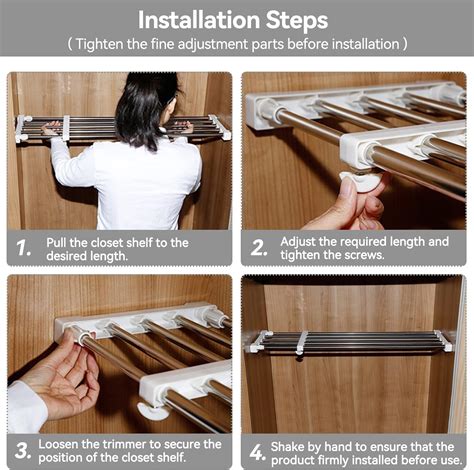 Installation Steps
( Tighten the fine adjustment parts before installation )

1. Pull the closet shelf to the desired length.

2. Adjust the required length and tighten the screws.

3. Loosen the trimmer to secure the position of the closet shelf.

4. Shake by hand to ensure that the product firmly installed before use.