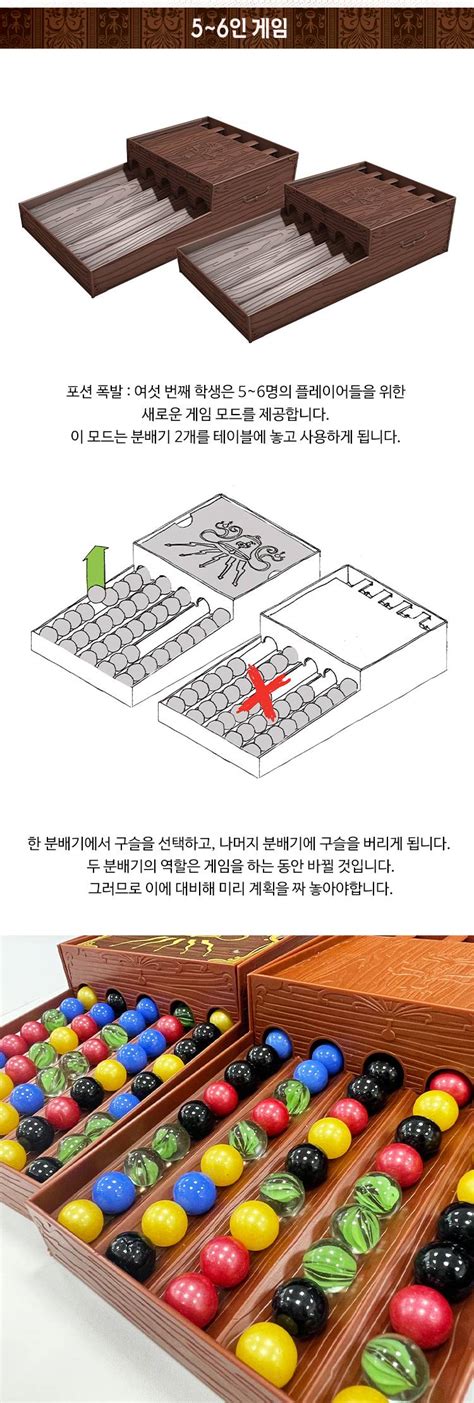 5~6인 게임

포션 폭발 : 여섯 번째 학생은 5~6명의 플레이어들을 위한 새로운 게임 모드를 제공합니다.
이 모드는 분배기 2개를 테이블에 놓고 사용하게 됩니다.

한 분배기에서 구슬을 선택하고, 나머지 분배기에 구슬을 버리게 됩니다.
두 분배기의 역할은 게임을 하는 동안 바뀔 것입니다.
그러므로 이에 대비해 미리 계획을 짜 놓아야합니다.