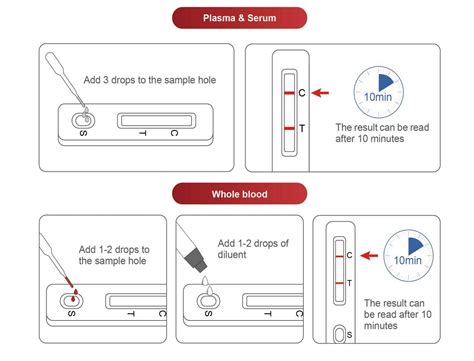 Plasma & Serum

Add 3 drops to the sample hole

S T C

C

T

10min

The result can be read after 10 minutes

Whole blood

Add 1-2 drops to the sample hole

S T C

Add 1-2 drops of diluent

S T C

C

T

S

10min

The result can be read after 10 minutes