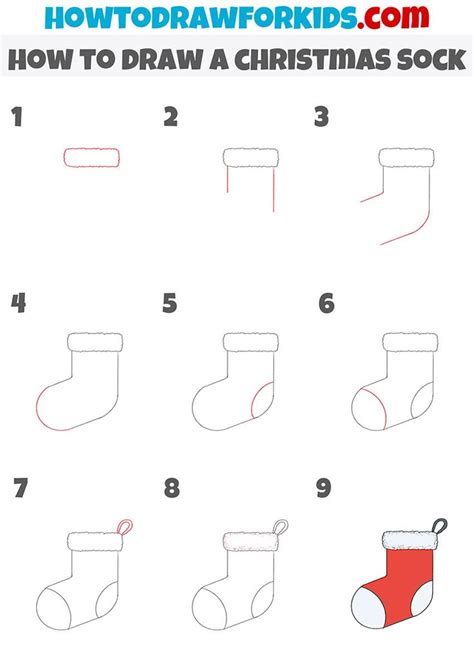 HOWTODRAWFORKIDS.com

HOW TO DRAW A CHRISTMAS SOCK

1

2

3

4

5

6

7

8

9