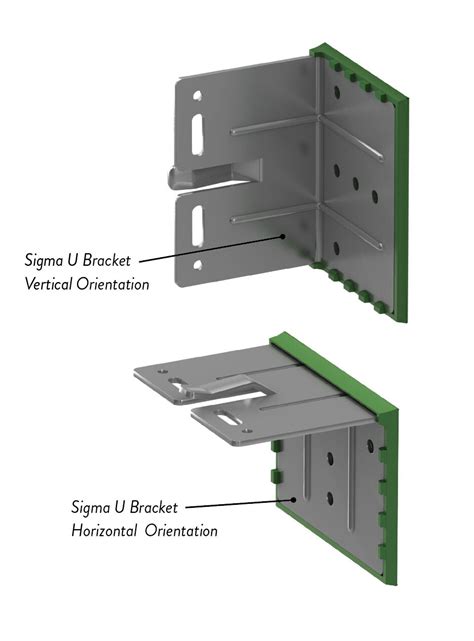 Sigma U Bracket
Vertical Orientation

Sigma U Bracket
Horizontal Orientation