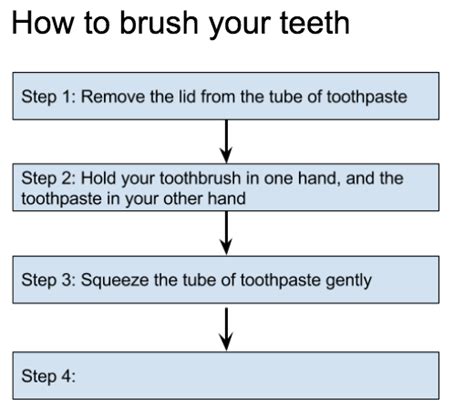 How to brush your teeth

Step 1: Remove the lid from the tube of toothpaste

Step 2: Hold your toothbrush in one hand, and the toothpaste in your other hand

Step 3: Squeeze the tube of toothpaste gently

Step 4: