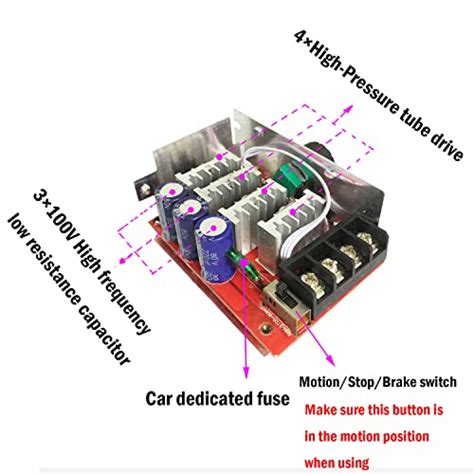 4×High-Pressure tube drive

3×100V High frequency
low resistance capacitor

Car dedicated fuse

Motion/Stop/Brake switch

Make sure this button is
in the motion position
when using