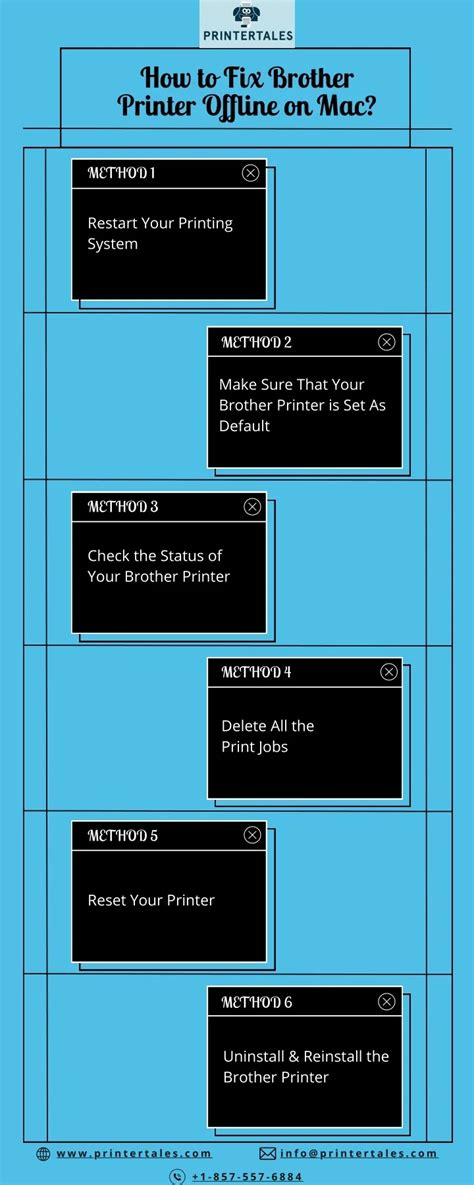 PRINTERTALES

How to Fix Brother Printer Offline on Mac?

METHOD 1

Restart Your Printing System

METHOD 2

Make Sure That Your Brother Printer is Set As Default

METHOD 3

Check the Status of Your Brother Printer

METHOD 4

Delete All the Print Jobs

METHOD 5

Reset Your Printer

METHOD 6

Uninstall & Reinstall the Brother Printer

www.printertales.com

info@printertales.com

+1-857-557-6884