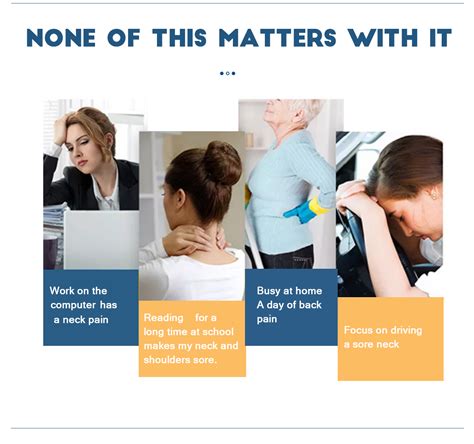 NONE OF THIS MATTERS WITH IT

Work on the computer has a neck pain

Reading for a long time at school makes my neck and shoulders sore.

Busy at home A day of back pain

Focus on driving a sore neck