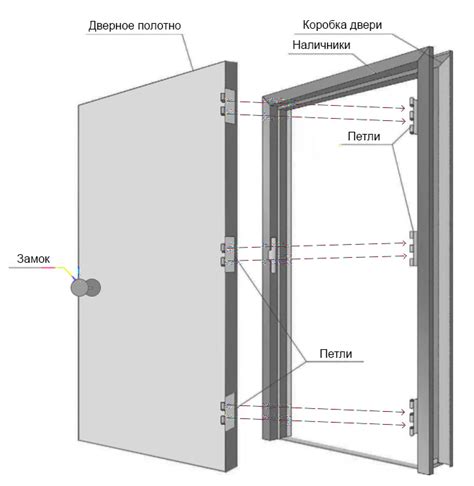 Дверное полотно

Коробка двери

Наличники

Петли

Замок

Петли